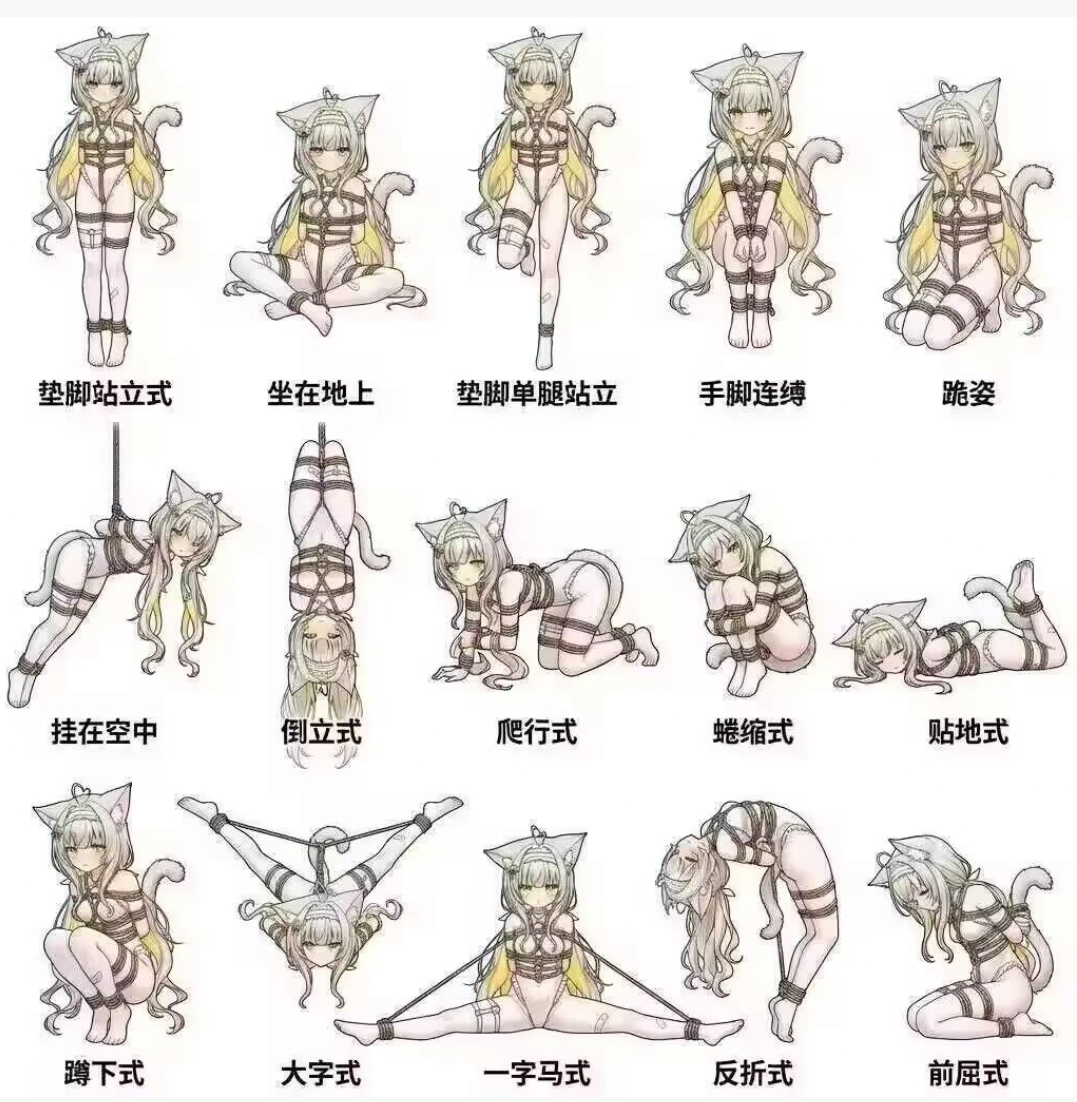 垫脚站立式

坐在地上

垫脚单腿站立

手脚连缚

跪姿

挂在空中

倒立式

爬行式

蜷缩式

贴地式

蹲下式

大字式

一字马式

反折式

前屈式